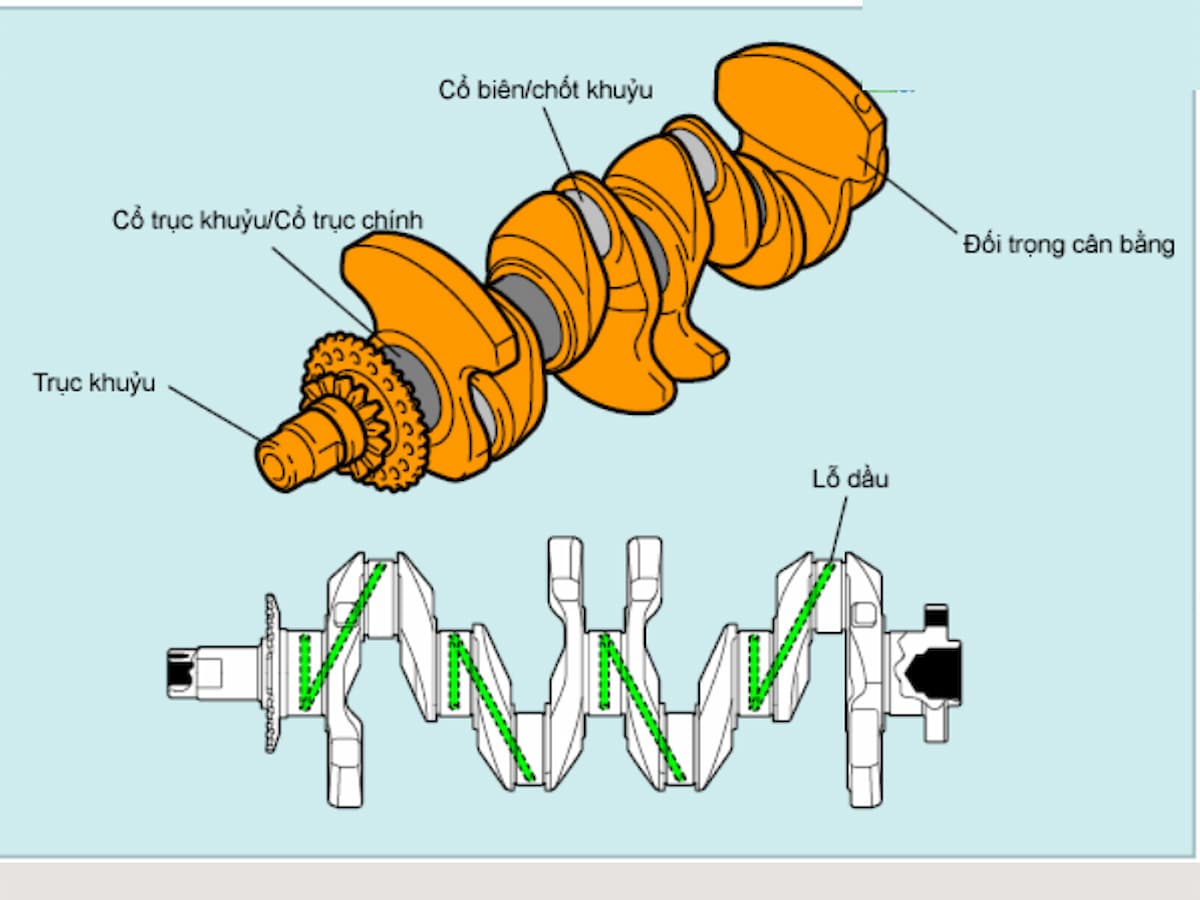 Cổ biên/chốt khuỷu

Cổ trục khuỷu/Cổ trục chính

Đối trọng cân bằng

Trục khuỷu

Lỗ dầu